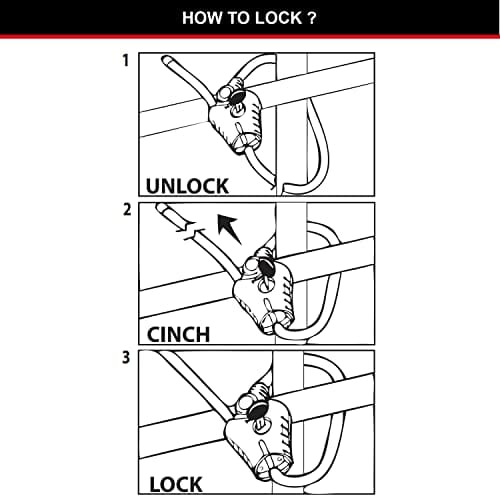 HOW TO LOCK ?

1

UNLOCK

2

CINCH

3

LOCK