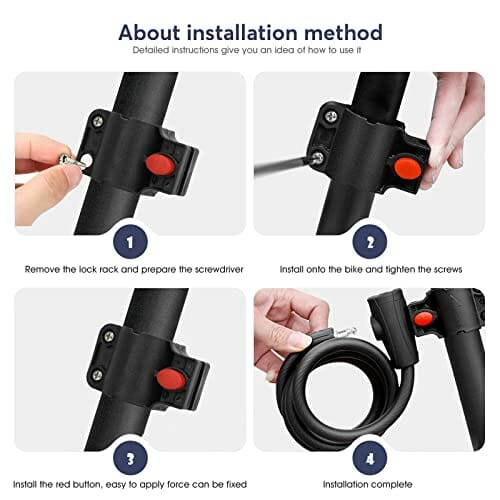 About installation method

Detailed instructions give you an idea of how to use it

1

Remove the lock rack and prepare the screwdriver

2

Install onto the bike and tighten the screws

3

Install the red button, easy to apply force can be fixed

4

Installation complete