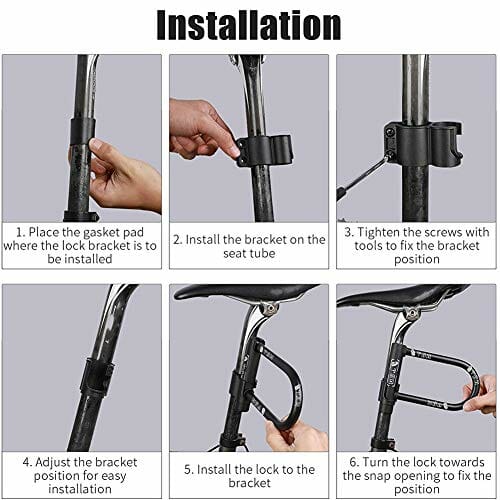 Installation

1. Place the gasket pad where the lock bracket is to be installed

2. Install the bracket on the seat tube

3. Tighten the screws with tools to fix the bracket position

4. Adjust the bracket position for easy installation

5. Install the lock to the bracket

6. Turn the lock towards the snap opening to fix the position