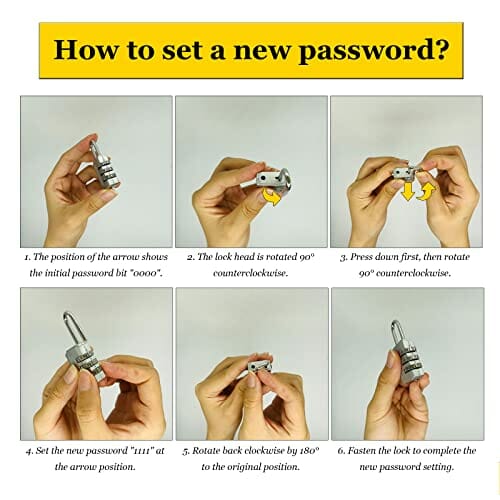 How to set a new password?

1. The position of the arrow shows the initial password bit "0000".

2. The lock head is rotated 90° counterclockwise.

3. Press down first, then rotate 90° counterclockwise.

4. Set the new password "1111" at the arrow position.

5. Rotate back clockwise by 180° to the original position.

6. Fasten the lock to complete the new password setting.