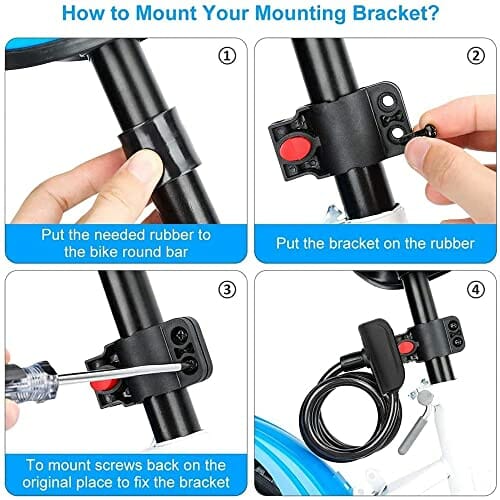 How to Mount Your Mounting Bracket?

①

Put the needed rubber to the bike round bar

②

Put the bracket on the rubber

③

To mount screws back on the original place to fix the bracket

④