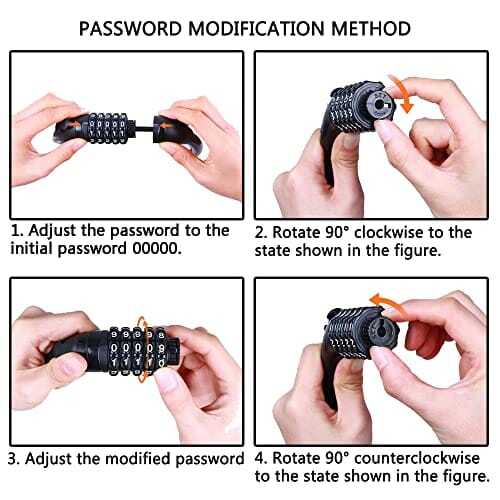 PASSWORD MODIFICATION METHOD

1. Adjust the password to the initial password 00000.

2. Rotate 90° clockwise to the state shown in the figure.

3. Adjust the modified password

4. Rotate 90° counterclockwise to the state shown in the figure.