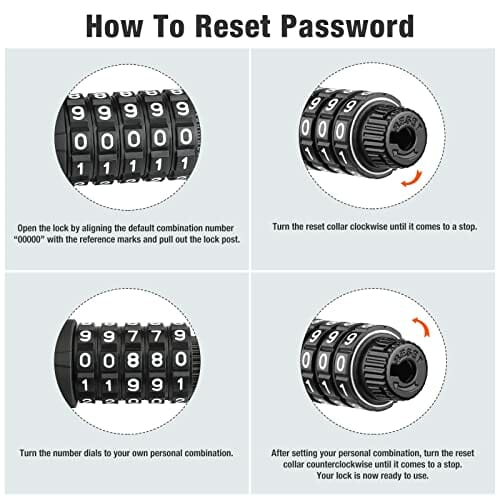 How To Reset Password

9 9 9 9 9
0 0 0 0 0
1 1 1 1 1

Open the lock by aligning the default combination number "00000" with the reference marks and pull out the lock post.

9 9 9
0 0 0
1 1 1
RESET

Turn the reset collar clockwise until it comes to a stop.

9 9 7 7 9
0 0 8 8 0
1 1 9 9 1

Turn the number dials to your own personal combination.

9 9 9
0 0 0
1 1 1
RESET

After setting your personal combination, turn the reset collar counterclockwise until it comes to a stop. Your lock is now ready to use.