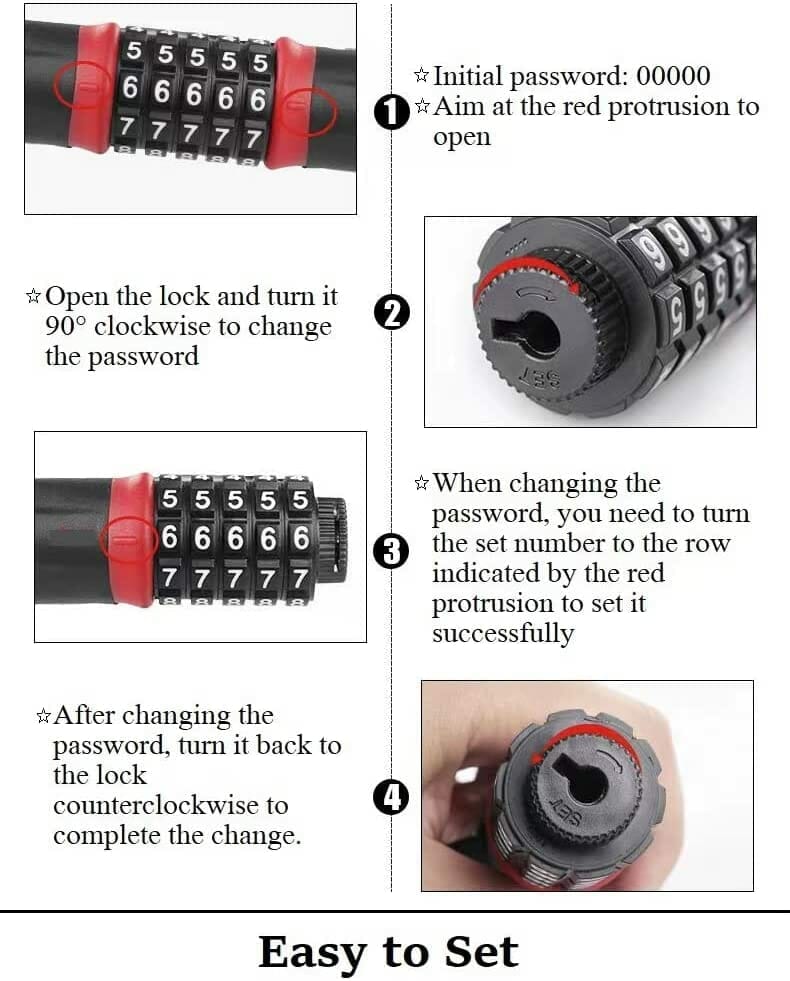 5 5 5 5 5
6 6 6 6 6
7 7 7 7 7

1

☆Initial password: 00000
☆Aim at the red protrusion to open

☆Open the lock and turn it 90° clockwise to change the password

2

SET

5 5 5 5 5
6 6 6 6 6
7 7 7 7 7

3

☆When changing the password, you need to turn the set number to the row indicated by the red protrusion to set it successfully

☆After changing the password, turn it back to the lock counterclockwise to complete the change.

4

SET

Easy to Set