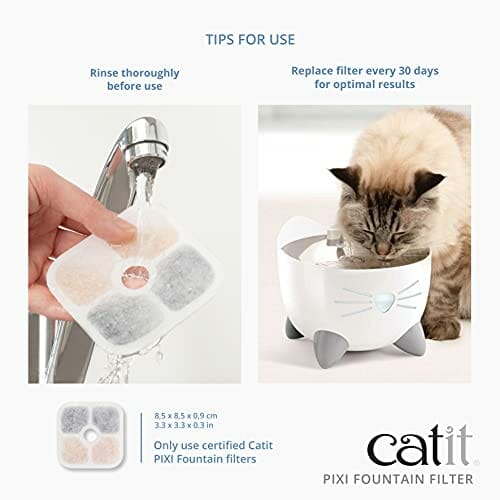 TIPS FOR USE

Rinse thoroughly before use

Replace filter every 30 days for optimal results

8,5 x 8,5 x 0,9 cm
3.3 x 3.3 x 0.3 in

Only use certified Catit PIXI Fountain filters

catit®

PIXI FOUNTAIN FILTER