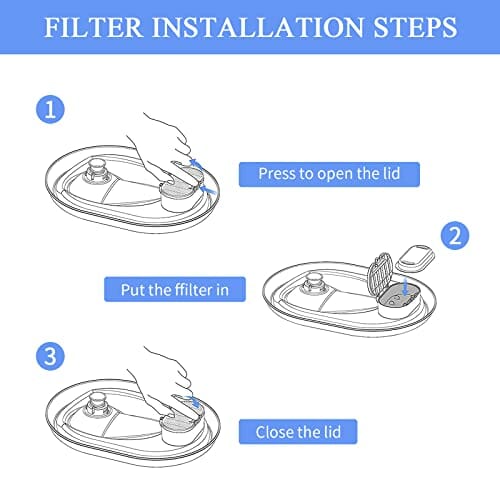 FILTER INSTALLATION STEPS

1

Press to open the lid

2

Put the ffilter in

3

Close the lid