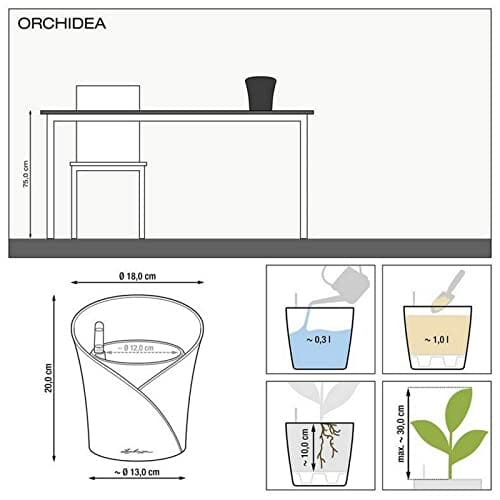 ORCHIDEA

75,0 cm

Ø 18,0 cm

20,0 cm

~ Ø 12,0 cm

~ Ø 13,0 cm

~ 0,3 l

~ 1,0 l

~ 10,0 cm

max. ~ 30,0 cm