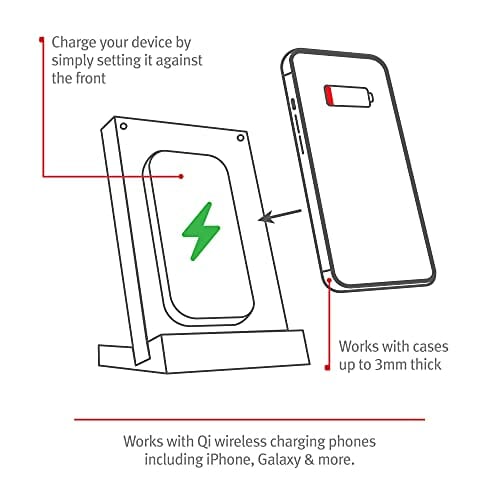 Charge your device by simply setting it against the front

Works with cases up to 3mm thick

Works with Qi wireless charging phones including iPhone, Galaxy & more.