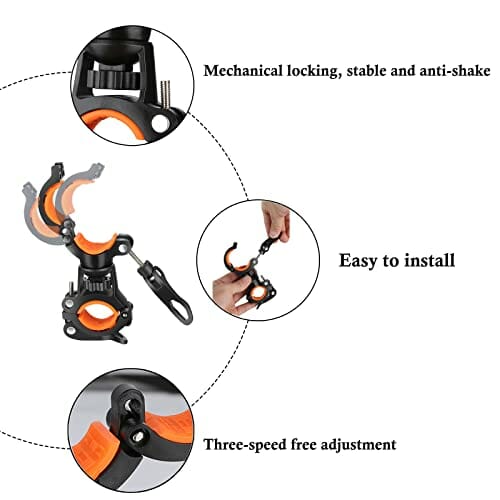 Mechanical locking, stable and anti-shake

Easy to install

Three-speed free adjustment