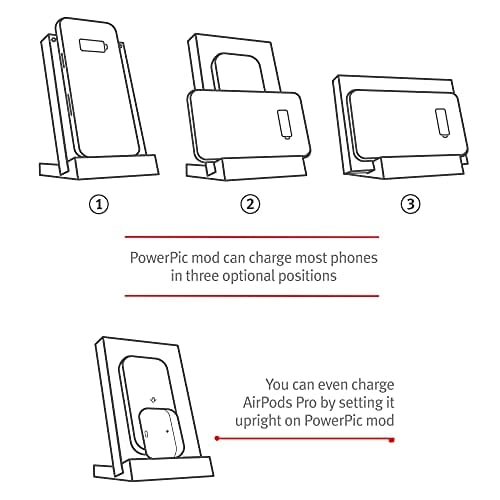 ①

②

③

PowerPic mod can charge most phones in three optional positions

You can even charge AirPods Pro by setting it upright on PowerPic mod