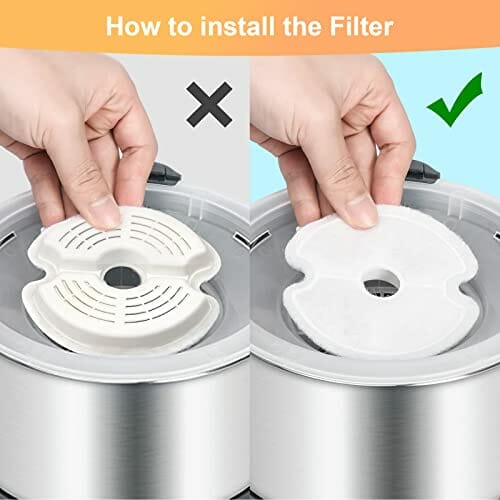 How to install the Filter