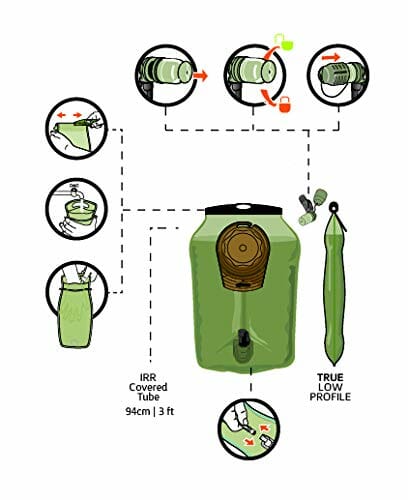 IRR Covered Tube
94cm | 3 ft

TRUE LOW PROFILE