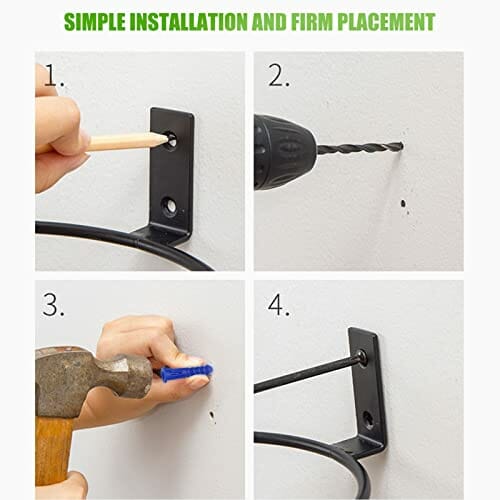 SIMPLE INSTALLATION AND FIRM PLACEMENT

1.

2.

3.

4.