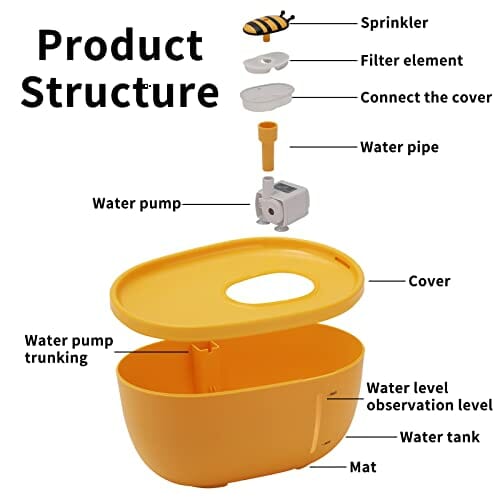 Product Structure

Sprinkler

Filter element

Connect the cover

Water pipe

Water pump

Cover

Water pump trunking

Water level observation level

Water tank

Mat