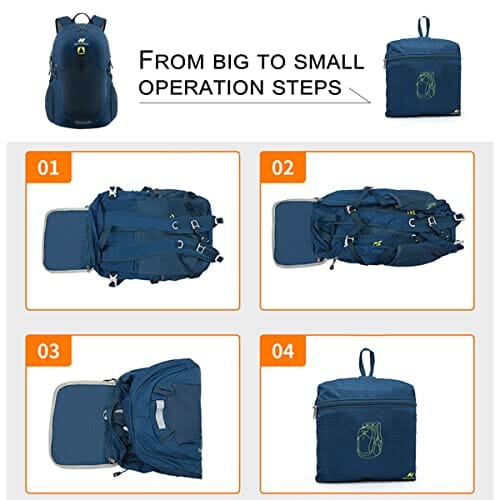 FROM BIG TO SMALL
OPERATION STEPS

01

02

03

04