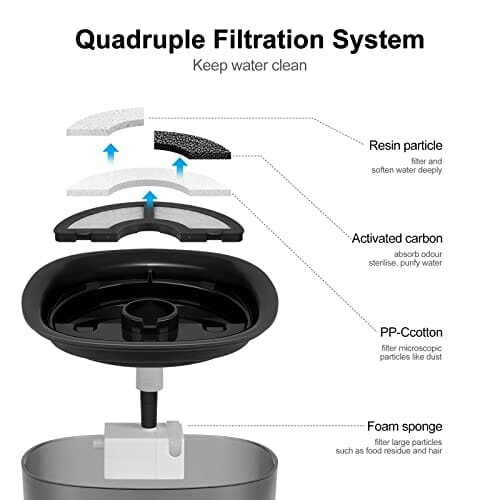 Quadruple Filtration System

Keep water clean

Resin particle

filter and soften water deeply

Activated carbon

absorb odour sterilise, purify water

PP-Ccotton

filter microscopic particles like dust

Foam sponge

filter large particles such as food residue and hair