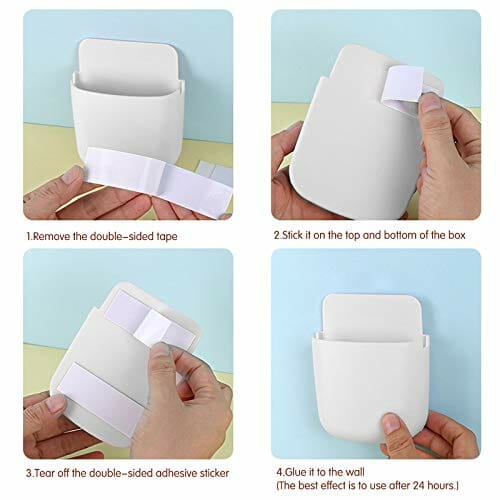 1.Remove the double-sided tape

2.Stick it on the top and bottom of the box

3.Tear off the double-sided adhesive sticker

4.Glue it to the wall
(The best effect is to use after 24 hours.)