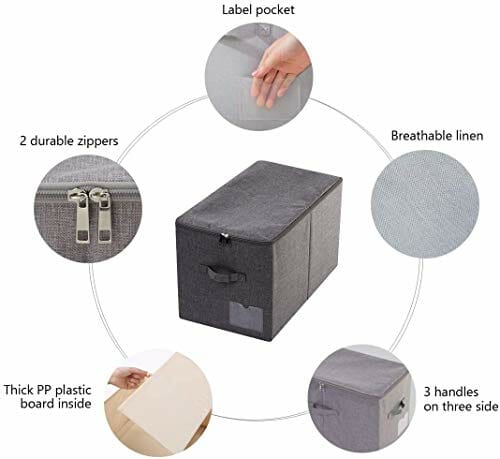 Label pocket

2 durable zippers

Breathable linen

Thick PP plastic board inside

3 handles on three side