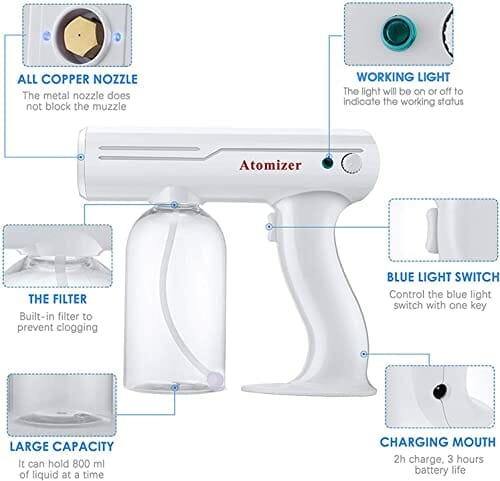 ALL COPPER NOZZLE
The metal nozzle does not block the muzzle

WORKING LIGHT
The light will be on or off to indicate the working status

Atomizer

THE FILTER
Built-in filter to prevent clogging

BLUE LIGHT SWITCH
Control the blue light switch with one key

LARGE CAPACITY
It can hold 800 ml of liquid at a time

CHARGING MOUTH
2h charge, 3 hours battery life