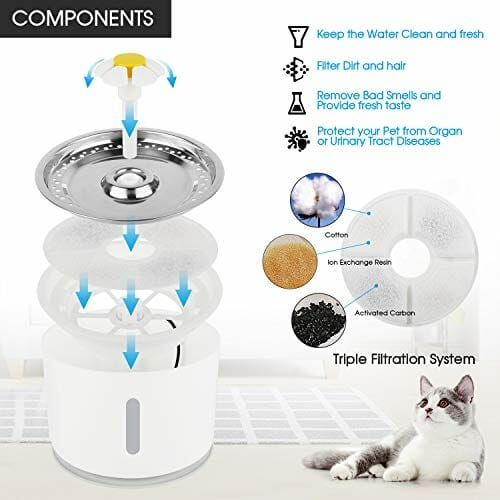 COMPONENTS

Keep the Water Clean and fresh

Filter Dirt and hair

Remove Bad Smells and Provide fresh taste

Protect your Pet from Organ or Urinary Tract Diseases

Cotton

Ion Exchange Resin

Activated Carbon

Triple Filtration System