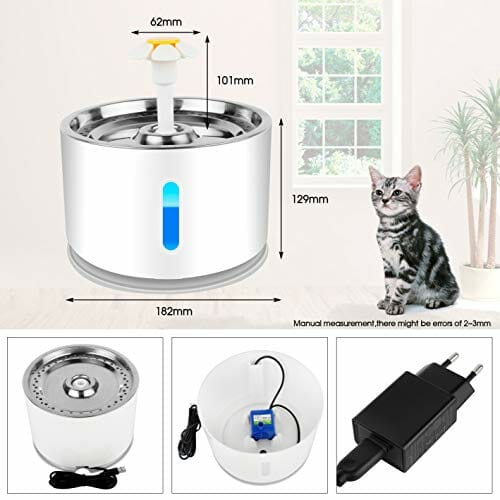 62mm

101mm

129mm

182mm

Manual measurement,there might be errors of 2~3mm