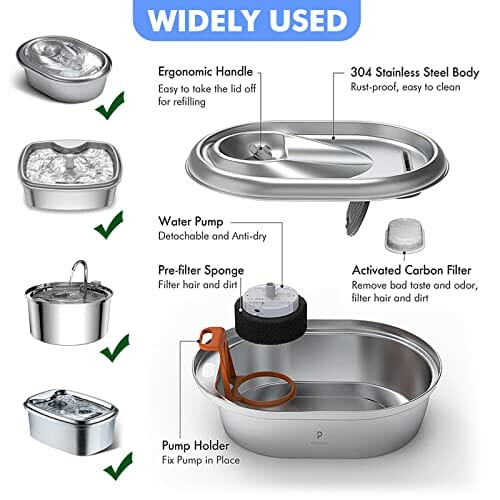 WIDELY USED

Ergonomic Handle
Easy to take the lid off for refilling

304 Stainless Steel Body
Rust-proof, easy to clean

Water Pump
Detachable and Anti-dry

Pre-filter Sponge
Filter hair and dirt

Activated Carbon Filter
Remove bod taste and odor, filter hair and dirt

Pump Holder
Fix Pump in Place