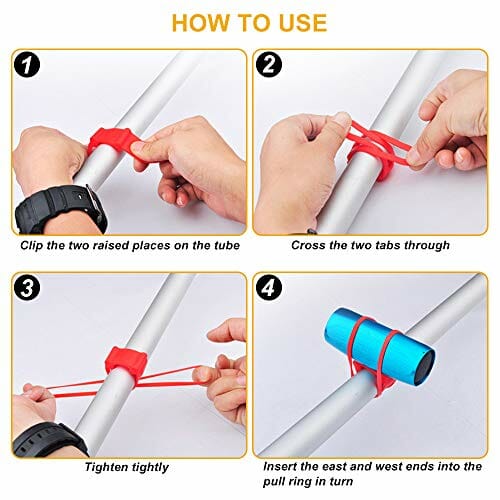 HOW TO USE

1

Clip the two raised places on the tube

2

Cross the two tabs through

3

Tighten tightly

4

Insert the east and west ends into the pull ring in turn