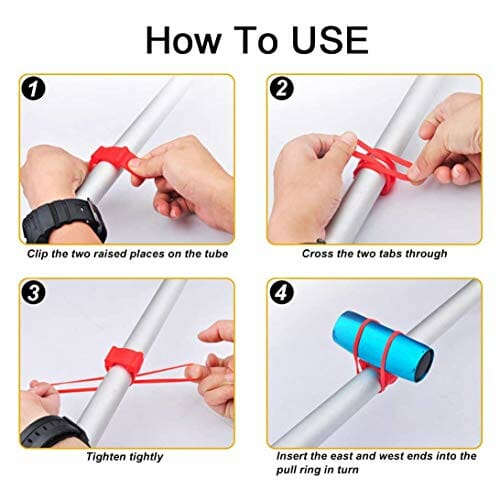 How To USE

1

Clip the two raised places on the tube

2

Cross the two tabs through

3

Tighten tightly

4

Insert the east and west ends into the pull ring in turn