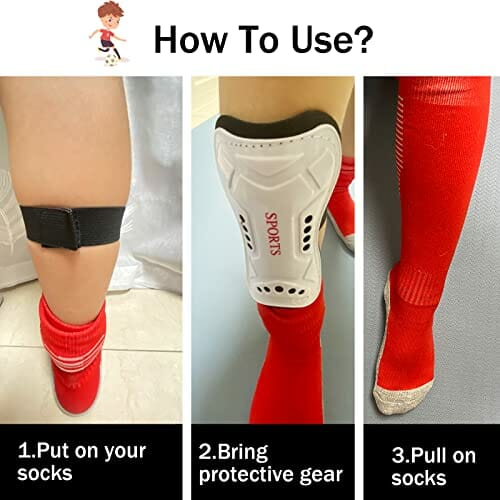 How To Use?

SPORTS

1.Put on your socks

2.Bring protective gear

3.Pull on socks