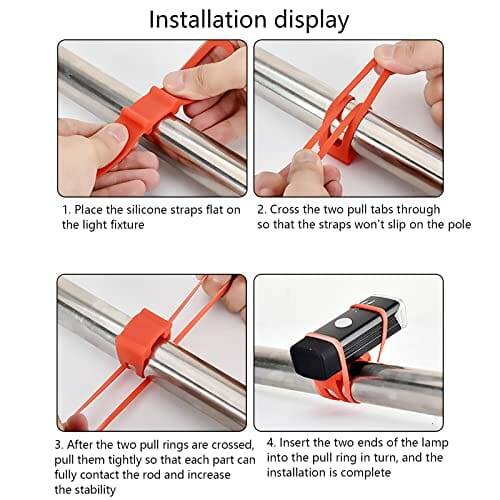 Installation display

1. Place the silicone straps flat on the light fixture

2. Cross the two pull tabs through so that the straps won't slip on the pole

3. After the two pull rings are crossed, pull them tightly so that each part can fully contact the rod and increase the stability

4. Insert the two ends of the lamp into the pull ring in turn, and the installation is complete