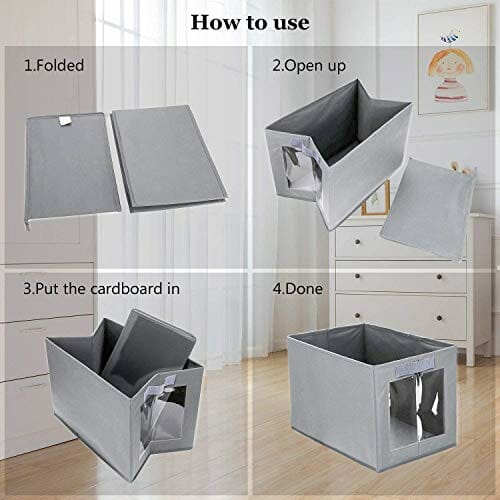 How to use

1.Folded

2.Open up

3.Put the cardboard in

4.Done