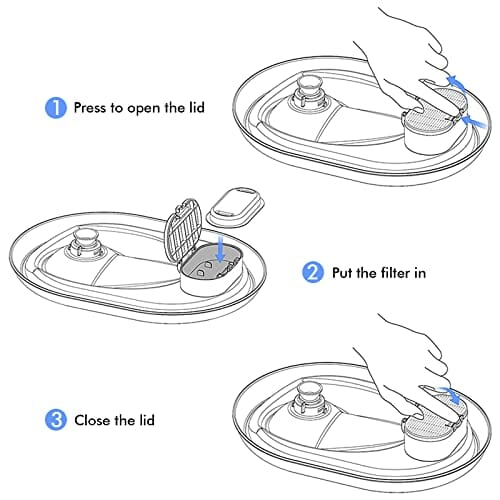 1 Press to open the lid

2 Put the filter in

3 Close the lid