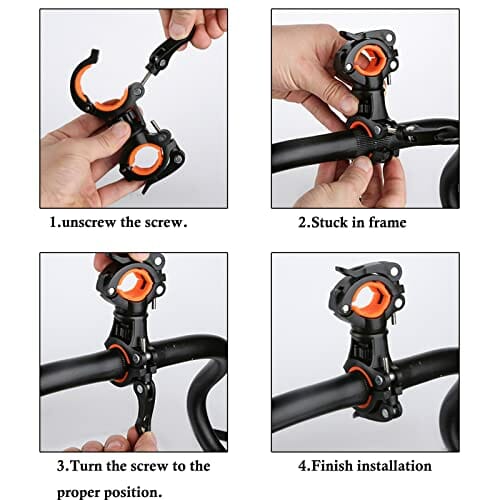 1.unscrew the screw.

2.Stuck in frame

3.Turn the screw to the proper position.

4.Finish installation