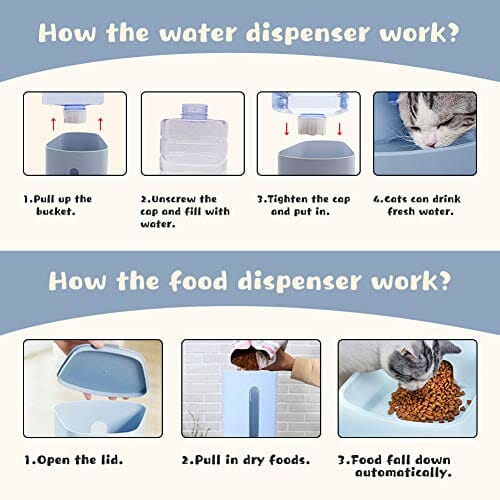 How the water dispenser work?

1.Pull up the bucket.

2.Unscrew the cap and fill with water.

3.Tighten the cap and put in.

4.Cats can drink fresh water.

How the food dispenser work?

1.Open the lid.

2.Pull in dry foods.

3.Food fall down automatically.