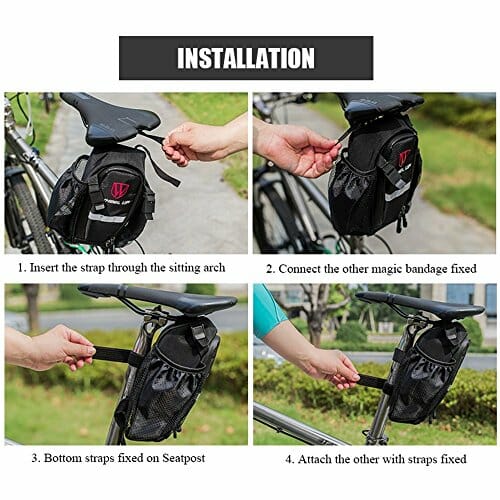 INSTALLATION

1. Insert the strap through the sitting arch

2. Connect the other magic bandage fixed

3. Bottom straps fixed on Seatpost

4. Attach the other with straps fixed