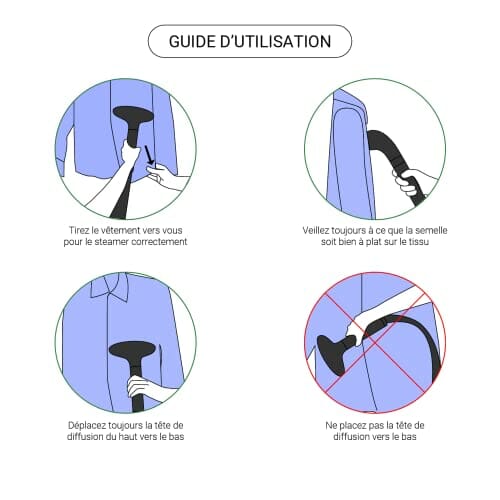 GUIDE D'UTILISATION

Tirez le vêtement vers vous pour le steamer correctement

Veillez toujours à ce que la semelle soit bien à plat sur le tissu

Déplacez toujours la tête de diffusion du haut vers le bas

Ne placez pas la tête de diffusion vers le bas