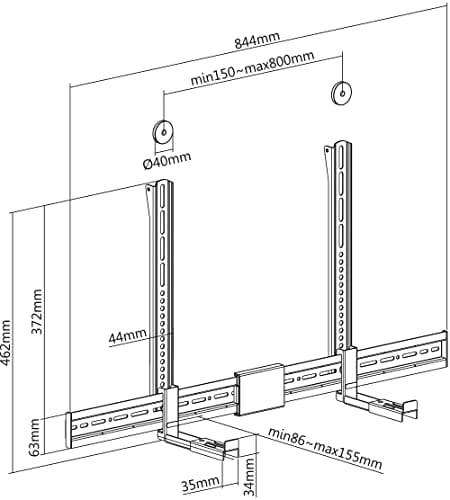 844mm
min150~max800mm
Ø40mm
462mm
372mm
44mm
63mm
min86~max155mm
35mm
34mm