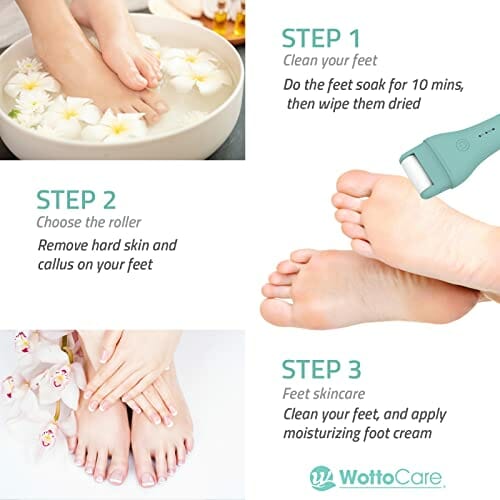 STEP 1
Clean your feet
Do the feet soak for 10 mins, then wipe them dried

STEP 2
Choose the roller
Remove hard skin and callus on your feet

STEP 3
Feet skincare
Clean your feet, and apply moisturizing foot cream

WottoCare