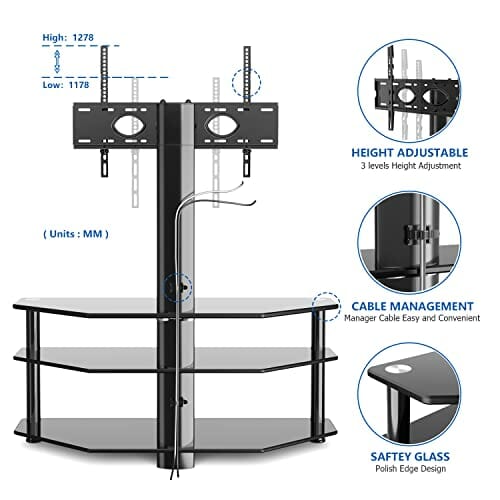 High: 1278

Low: 1178

( Units : MM )

HEIGHT ADJUSTABLE
3 levels Height Adjustment

CABLE MANAGEMENT
Manager Cable Easy and Convenient

SAFTEY GLASS
Polish Edge Design