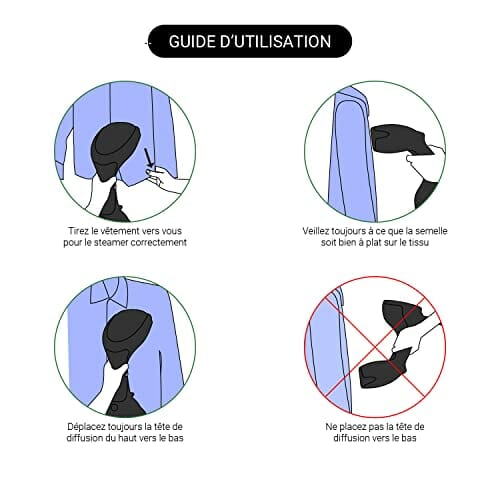 GUIDE D'UTILISATION

Tirez le vêtement vers vous pour le steamer correctement

Veillez toujours à ce que la semelle soit bien à plat sur le tissu

Déplacez toujours la tête de diffusion du haut vers le bas

Ne placez pas la tête de diffusion vers le bas