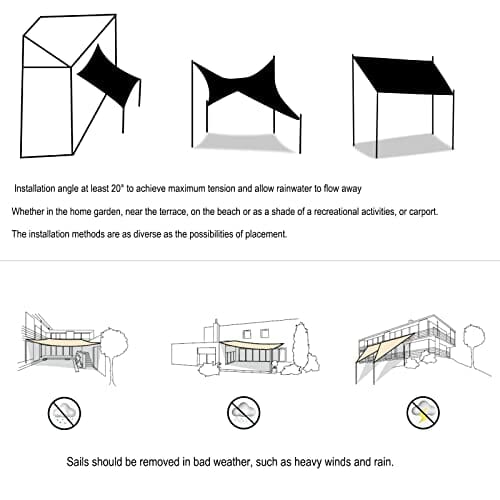 Installation angle at least 20° to achieve maximum tension and allow rainwater to flow away

Whether in the home garden, near the terrace, on the beach or as a shade of a recreational activities, or carport.

The installation methods are as diverse as the possibilities of placement.

Sails should be removed in bad weather, such as heavy winds and rain.