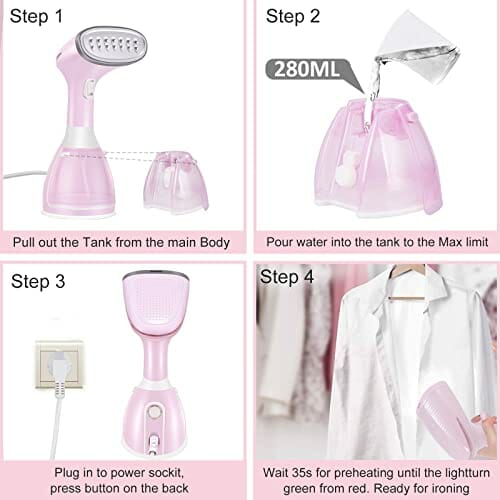 Step 1

Pull out the Tank from the main Body

Step 2

280ML

Pour water into the tank to the Max limit

Step 3

Plug in to power sockit, press button on the back

Step 4

Wait 35s for preheating until the lightturn green from red. Ready for ironing