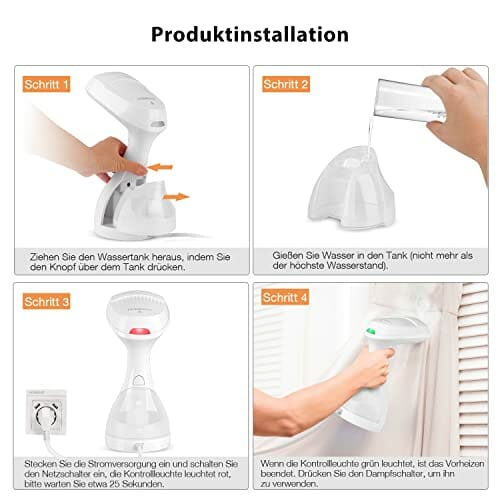 Produktinstallation

Schritt 1

Ziehen Sie den Wassertank heraus, indem Sie den Knopf über dem Tank drücken.

Schritt 2

Gießen Sie Wasser in den Tank (nicht mehr als der höchste Wasserstand).

Schritt 3

Stecken Sie die Stromversorgung ein und schalten Sie den Netzschalter ein, die Kontrollleuchte leuchtet rot, bitte warten Sie etwa 25 Sekunden.

Schritt 4

Wenn die Kontrollleuchte grün leuchtet, ist das Vorheizen beendet. Drücken Sie den Dampfschalter, um ihn zu verwenden.