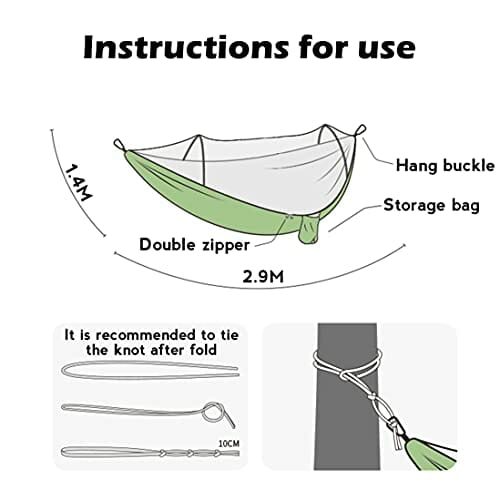 Instructions for use

1.4M

Hang buckle

Storage bag

Double zipper

2.9M

It is recommended to tie the knot after fold

10CM