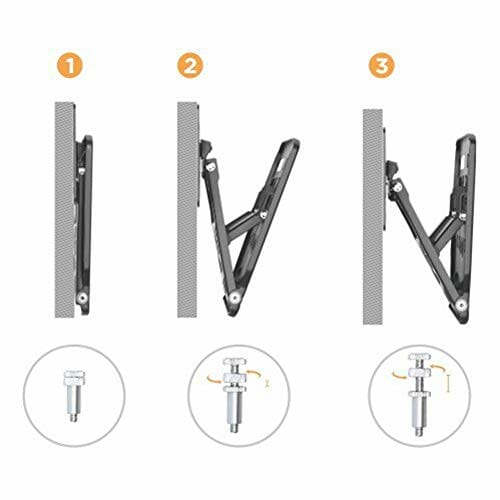 1

2

3