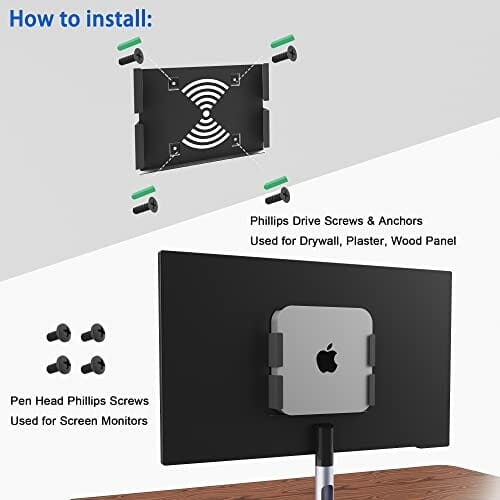 How to install:

Phillips Drive Screws & Anchors
Used for Drywall, Plaster, Wood Panel

Pen Head Phillips Screws
Used for Screen Monitors