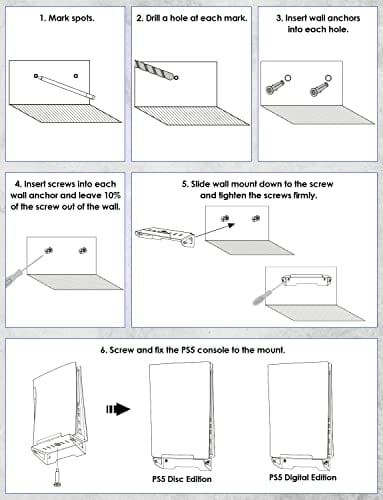 1. Mark spots.

2. Drill a hole at each mark.

3. Insert wall anchors into each hole.

4. Insert screws into each wall anchor and leave 10% of the screw out of the wall.

5. Slide wall mount down to the screw and tighten the screws firmly.

6. Screw and fix the PS5 console to the mount.

PS5 Disc Edition

PS5 Digital Edition