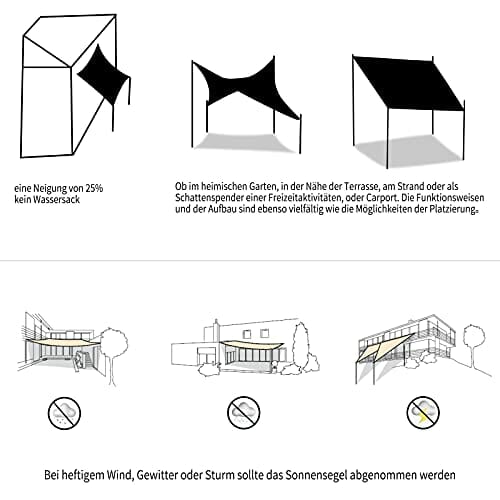 eine Neigung von 25%
kein Wassersack

Ob im heimischen Garten, in der Nähe der Terrasse, am Strand oder als Schattenspender einer Freizeitaktivitäten, oder Carport. Die Funktionsweisen und der Aufbau sind ebenso vielfältig wie die Möglichkeiten der Platzierung.

Bei heftigem Wind, Gewitter oder Sturm sollte das Sonnensegel abgenommen werden