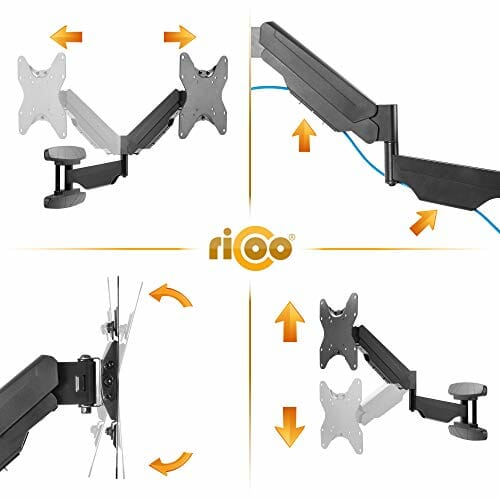 ricoo®