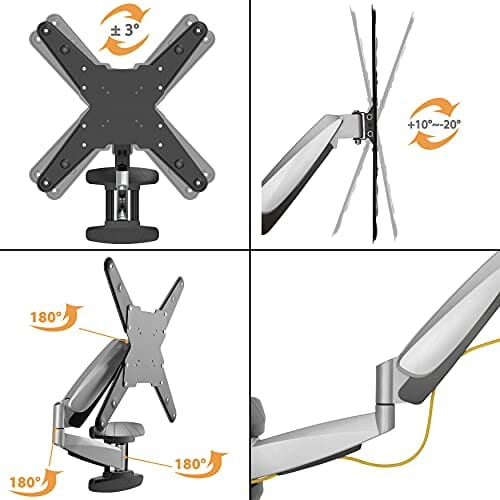 ± 3°

+10°~-20°

180°

180°

180°